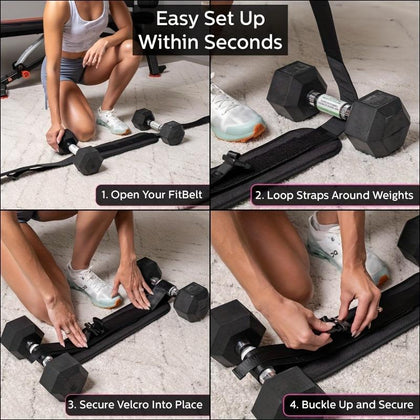 Easy Set Up Within Seconds

1. Open Your FitBelt

2. Loop Straps Around Weights

3. Secure Velcro Into Place

4. Buckle Up and Secure